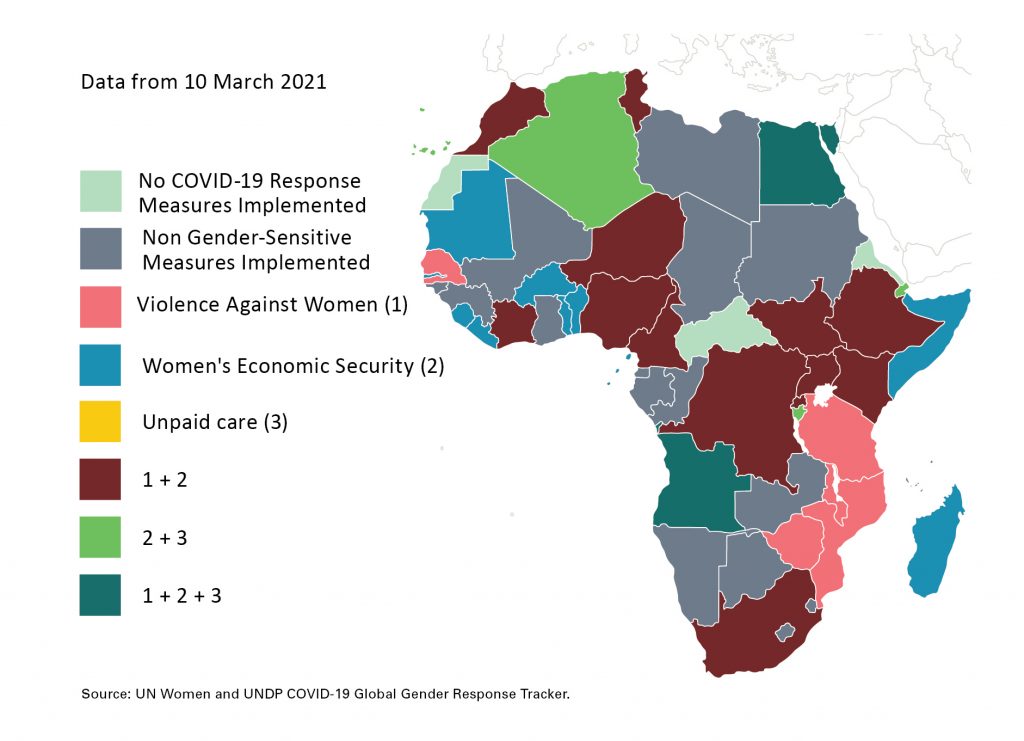 Data from 10 March 2021

No COVID-19 Response Measures Implemented

Non Gender-Sensitive Measures Implemented

Violence Against Women (1)

Women's Economic Security (2)

Unpaid care (3)

1 + 2

2 + 3

1 + 2 + 3

Source: UN Women and UNDP COVID-19 Global Gender Response Tracker.