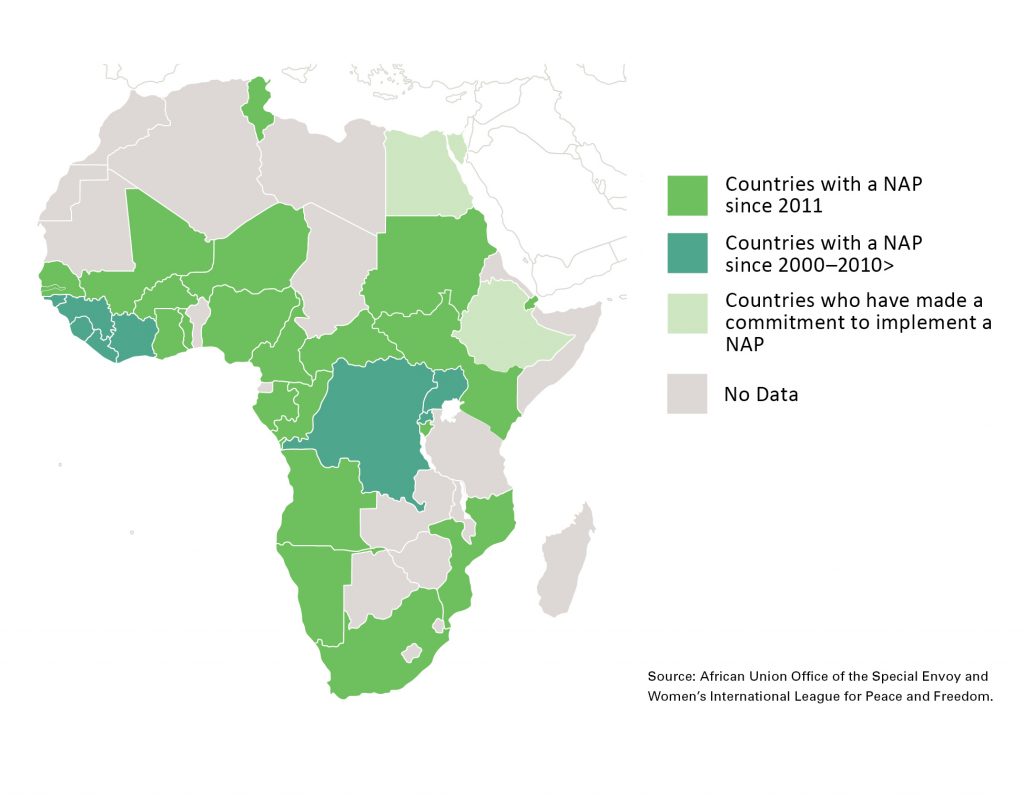 Countries with a NAP since 2011

Countries with a NAP since 2000–2010>

Countries who have made a commitment to implement a NAP

No Data

Source: African Union Office of the Special Envoy and Women's International League for Peace and Freedom.