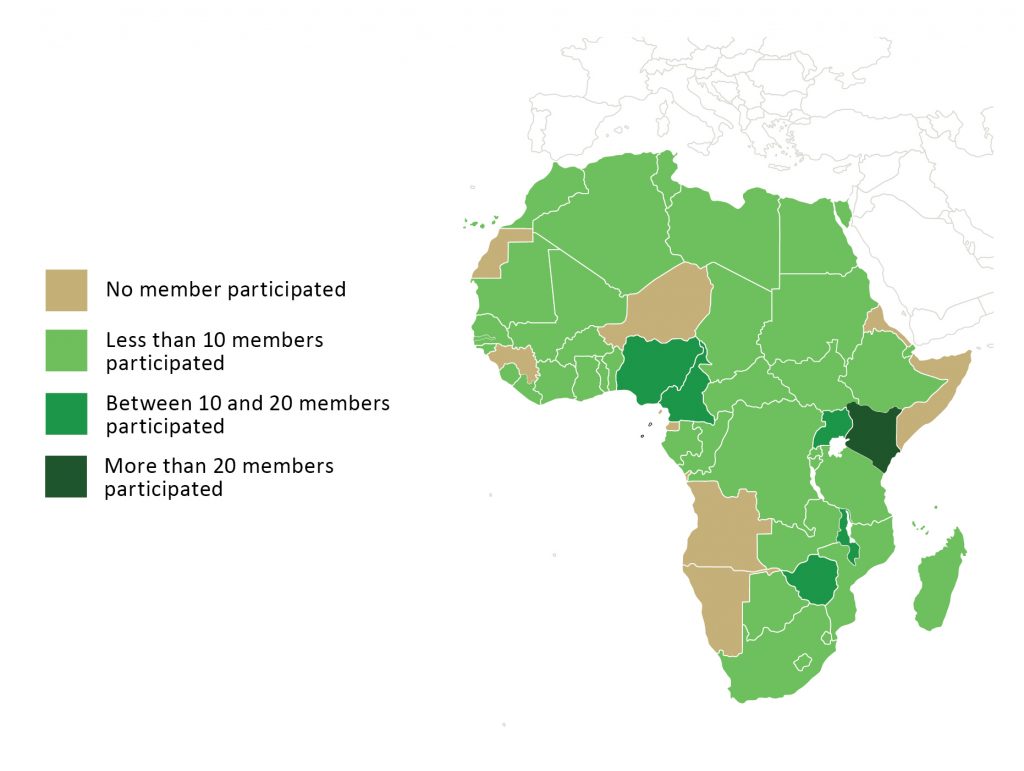 No member participated

Less than 10 members participated

Between 10 and 20 members participated

More than 20 members participated